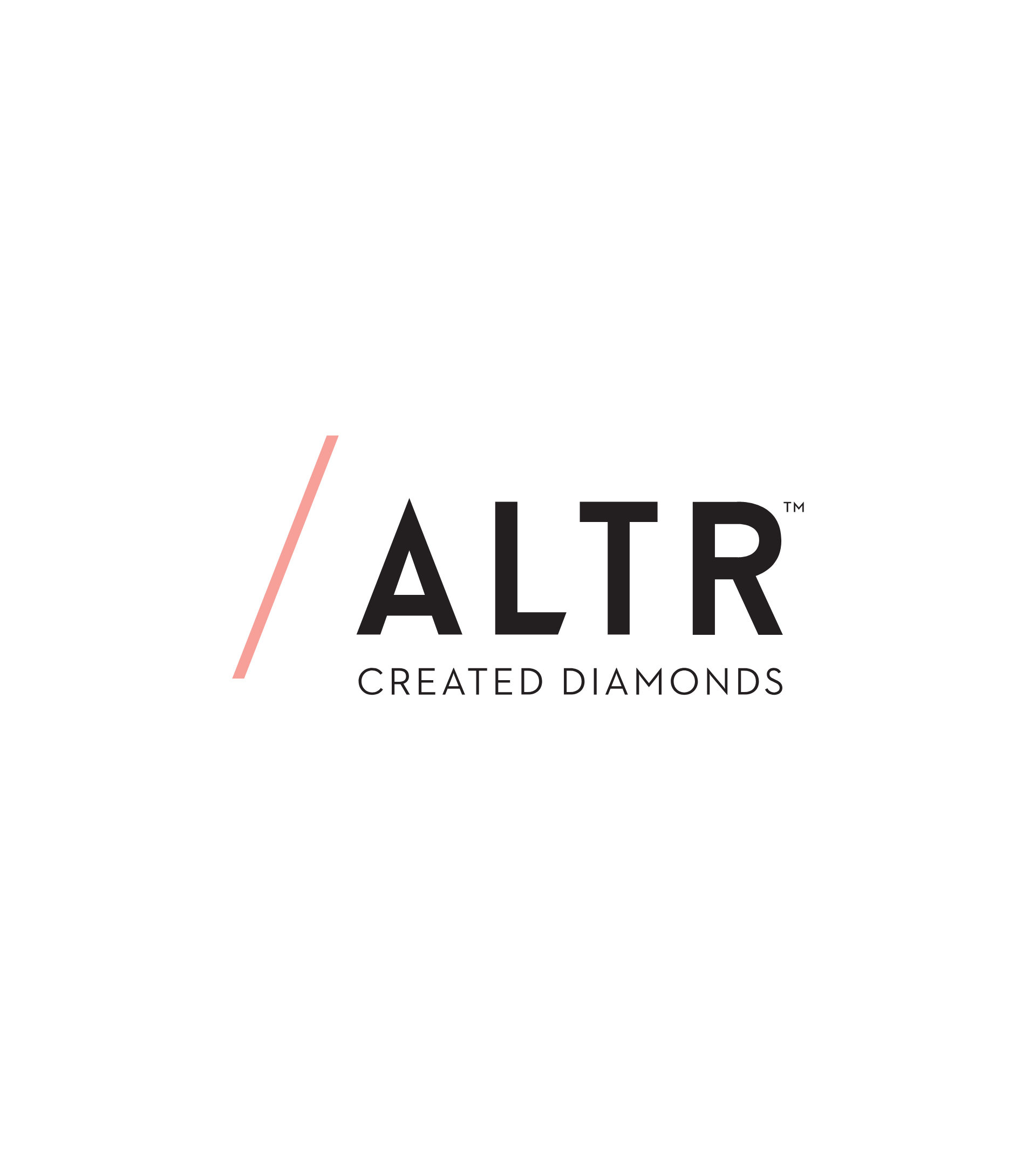 ALTR™
CREATED DIAMONDS